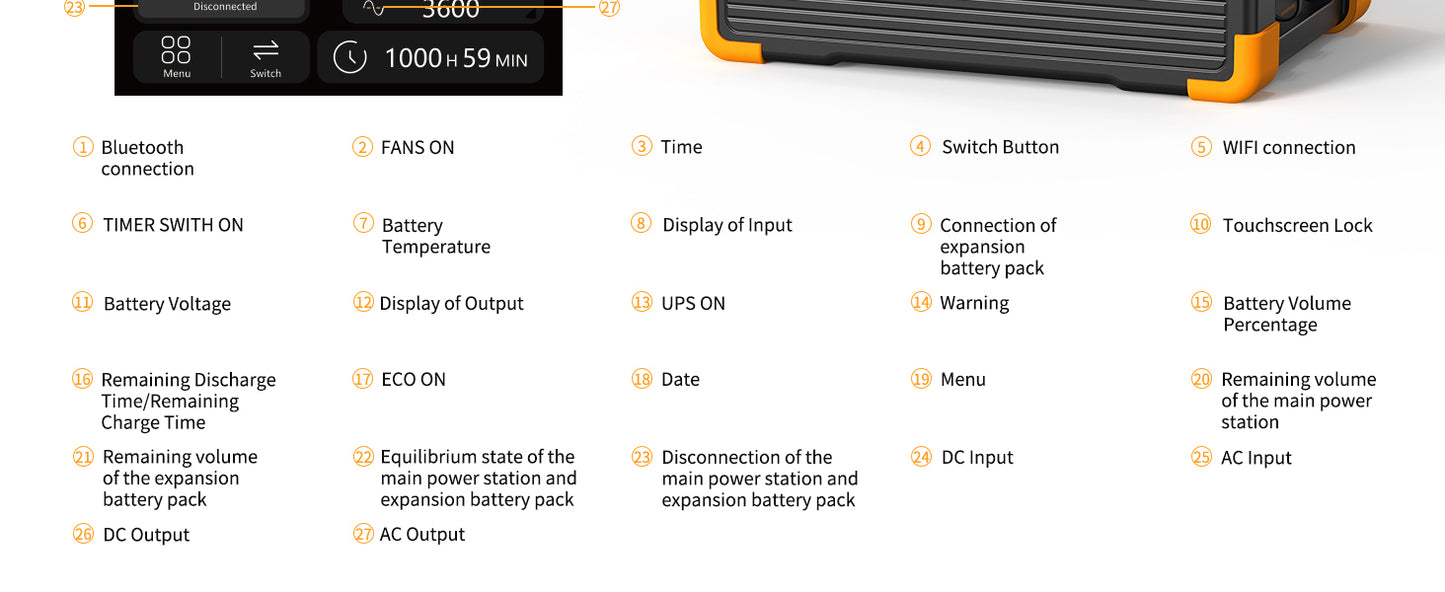 23
Disconnected
3600
27
Menu
Switch
1000 H 59 MIN

① Bluetooth connection

② FANS ON

③ Time

④ Switch Button

⑤ WIFI connection

⑥ TIMER SWITH ON

⑦ Battery Temperature

⑧ Display of Input

⑨ Connection of expansion battery pack

⑩ Touchscreen Lock

⑪ Battery Voltage

⑫ Display of Output

⑬ UPS ON

⑭ Warning

⑮ Battery Volume Percentage

⑯ Remaining Discharge Time/Remaining Charge Time

⑰ ECO ON

⑱ Date

⑲ Menu

⑳ Remaining volume of the main power station

㉑ Remaining volume of the expansion battery pack

㉒ Equilibrium state of the main power station and expansion battery pack

㉓ Disconnection of the main power station and expansion battery pack

㉔ DC Input

㉕ AC Input

㉖ DC Output

㉗ AC Output